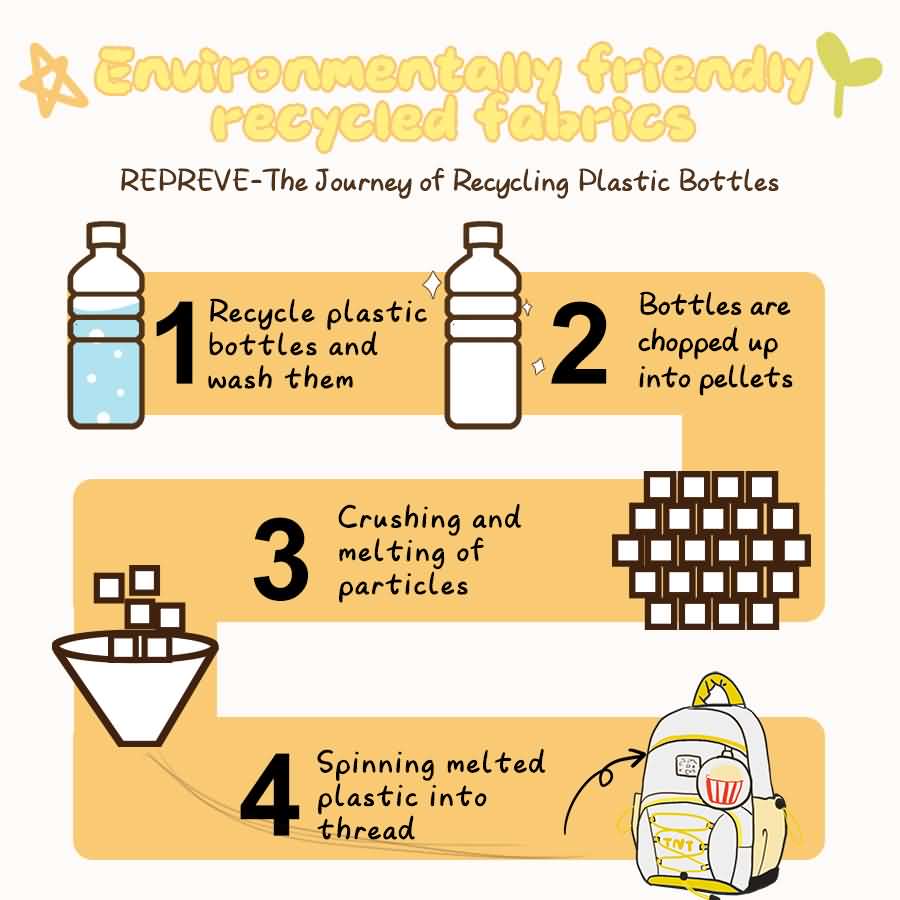 Environmentally friendly recycled fabrics

REPREVE-The Journey of Recycling Plastic Bottles

1 Recycle plastic bottles and wash them

2 Bottles are chopped up into pellets

3 Crushing and melting of particles

4 Spinning melted plastic into thread

TNT